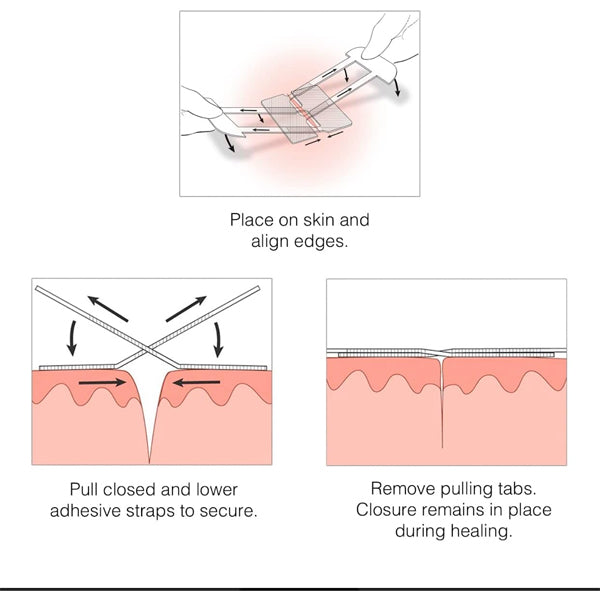 Place on skin and align edges.

Pull closed and lower adhesive straps to secure.

Remove pulling tabs. Closure remains in place during healing.