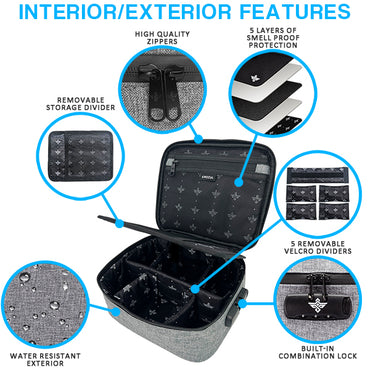 INTERIOR/EXTERIOR FEATURES

HIGH QUALITY ZIPPERS

5 LAYERS OF SMELL PROOF PROTECTION

REMOVABLE STORAGE DIVIDER

5 REMOVABLE VELCRO DIVIDERS

WATER RESISTANT EXTERIOR

BUILT-IN COMBINATION LOCK