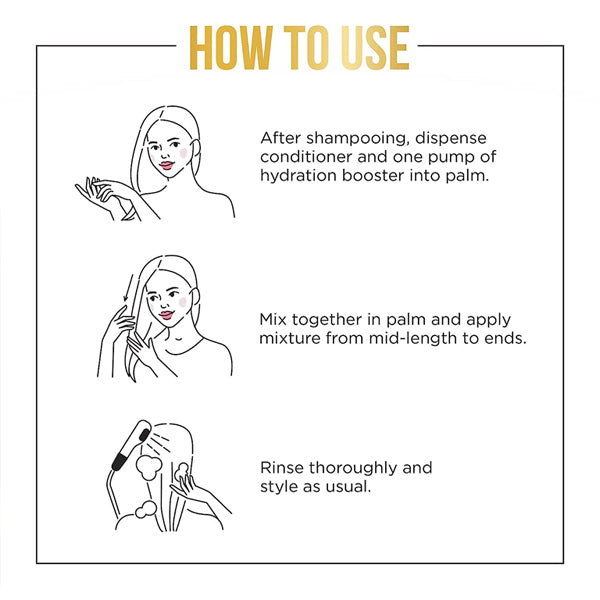 HOW TO USE

After shampooing, dispense conditioner and one pump of hydration booster into palm.

Mix together in palm and apply mixture from mid-length to ends.

Rinse thoroughly and style as usual.