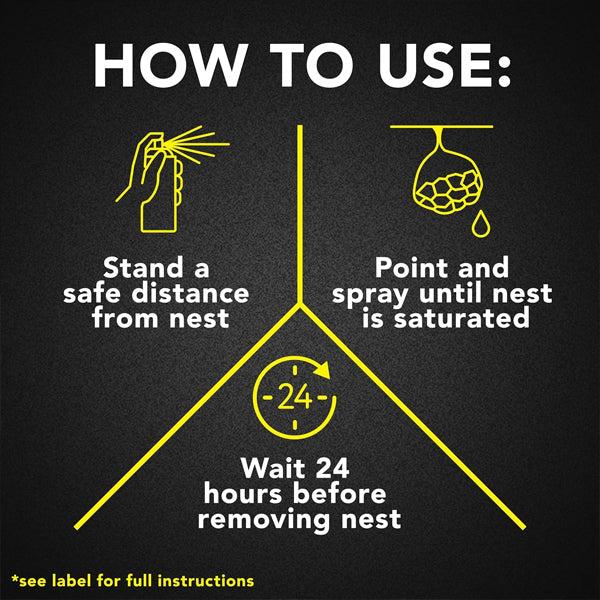 HOW TO USE:

Stand a safe distance from nest

Point and spray until nest is saturated

24

Wait 24 hours before removing nest

*see label for full instructions