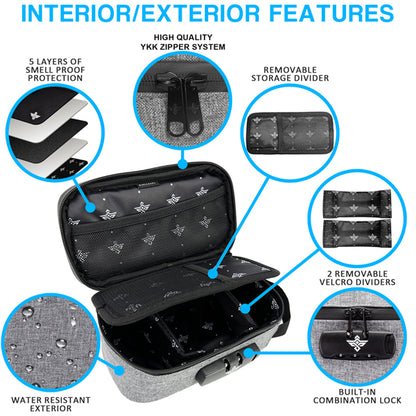 INTERIOR/EXTERIOR FEATURES

HIGH QUALITY YKK ZIPPER SYSTEM

5 LAYERS OF SMELL PROOF PROTECTION

REMOVABLE STORAGE DIVIDER

2 REMOVABLE VELCRO DIVIDERS

WATER RESISTANT EXTERIOR

BUILT-IN COMBINATION LOCK