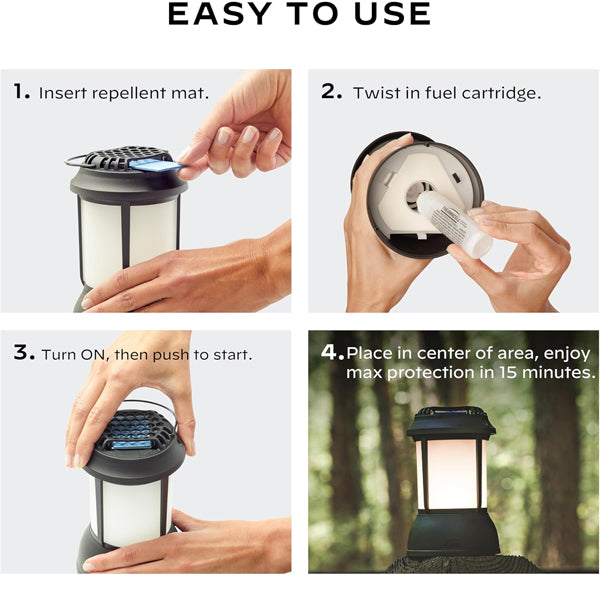 EASY TO USE

1. Insert repellent mat.

2. Twist in fuel cartridge.

THERMACELL

3. Turn ON, then push to start.

4. Place in center of area, enjoy max protection in 15 minutes.